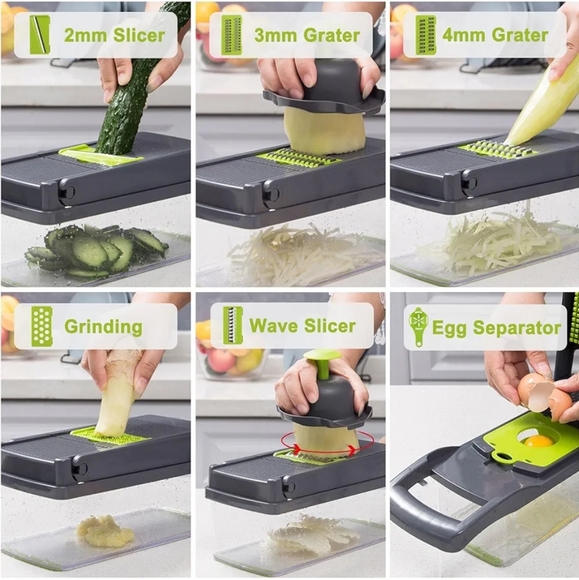 2mm Slicer

3mm Grater

4mm Grater

Grinding

Wave Slicer

Egg Separator